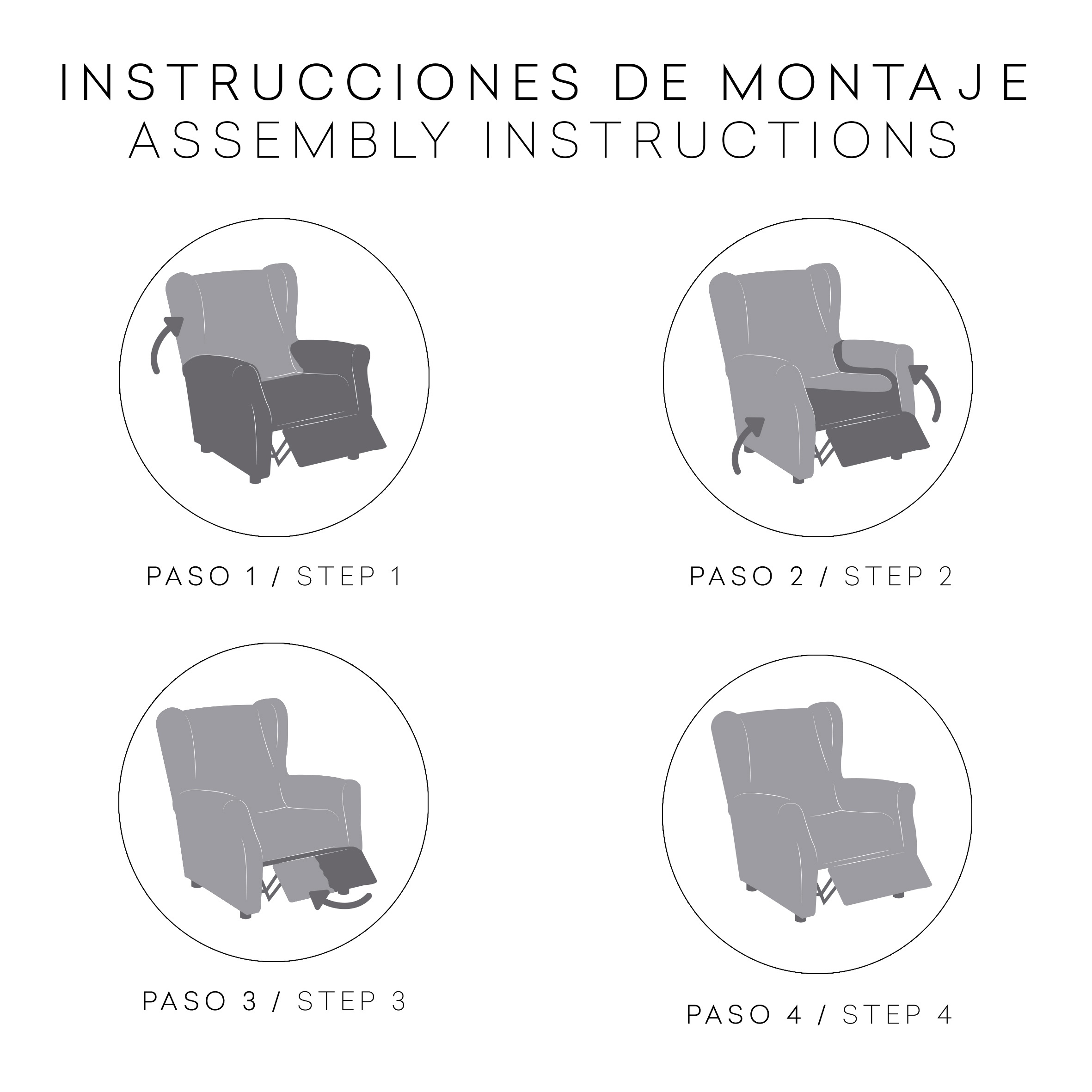 INSTRUCCIONES DE MONTAJE
ASSEMBLY INSTRUCTIONS

PASO 1 / STEP 1

PASO 2 / STEP 2

PASO 3 / STEP 3

PASO 4 / STEP 4